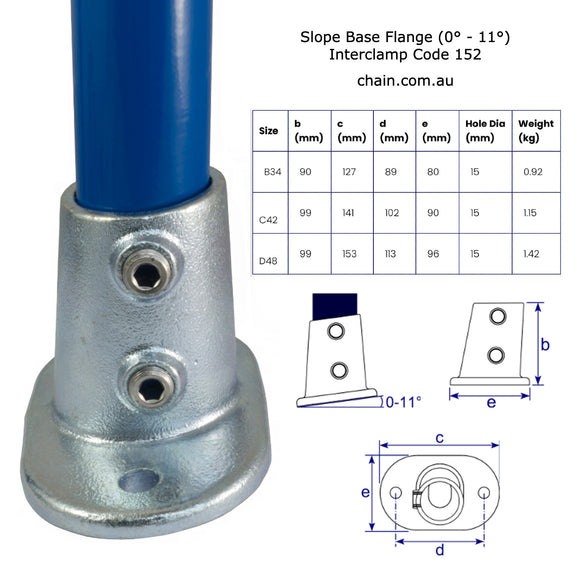 Slope Base Flange (0° - 11°)
Interclamp Code 152

chain.com.au

| Size | b (mm) | c (mm) | d (mm) | e (mm) | Hole Dia (mm) | Weight (kg) |
|---|---|---|---|---|---|---|
| B34 | 90 | 127 | 89 | 80 | 15 | 0.92 |
| C42 | 99 | 141 | 102 | 90 | 15 | 1.15 |
| D48 | 99 | 153 | 113 | 96 | 15 | 1.42 |

0-11°

b

e

c

e

d