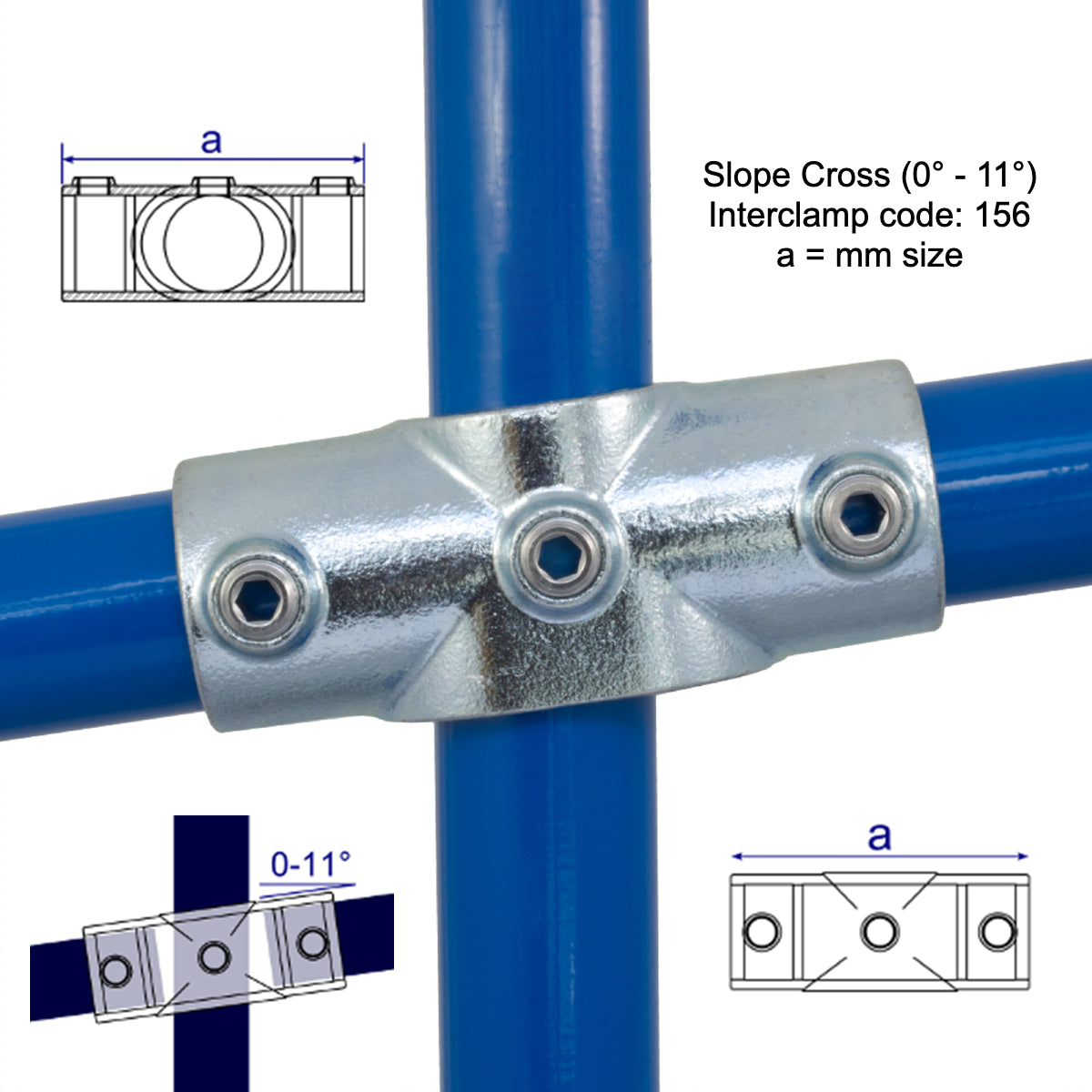 a

Slope Cross (0° - 11°)
Interclamp code: 156
a = mm size

0-11°

a